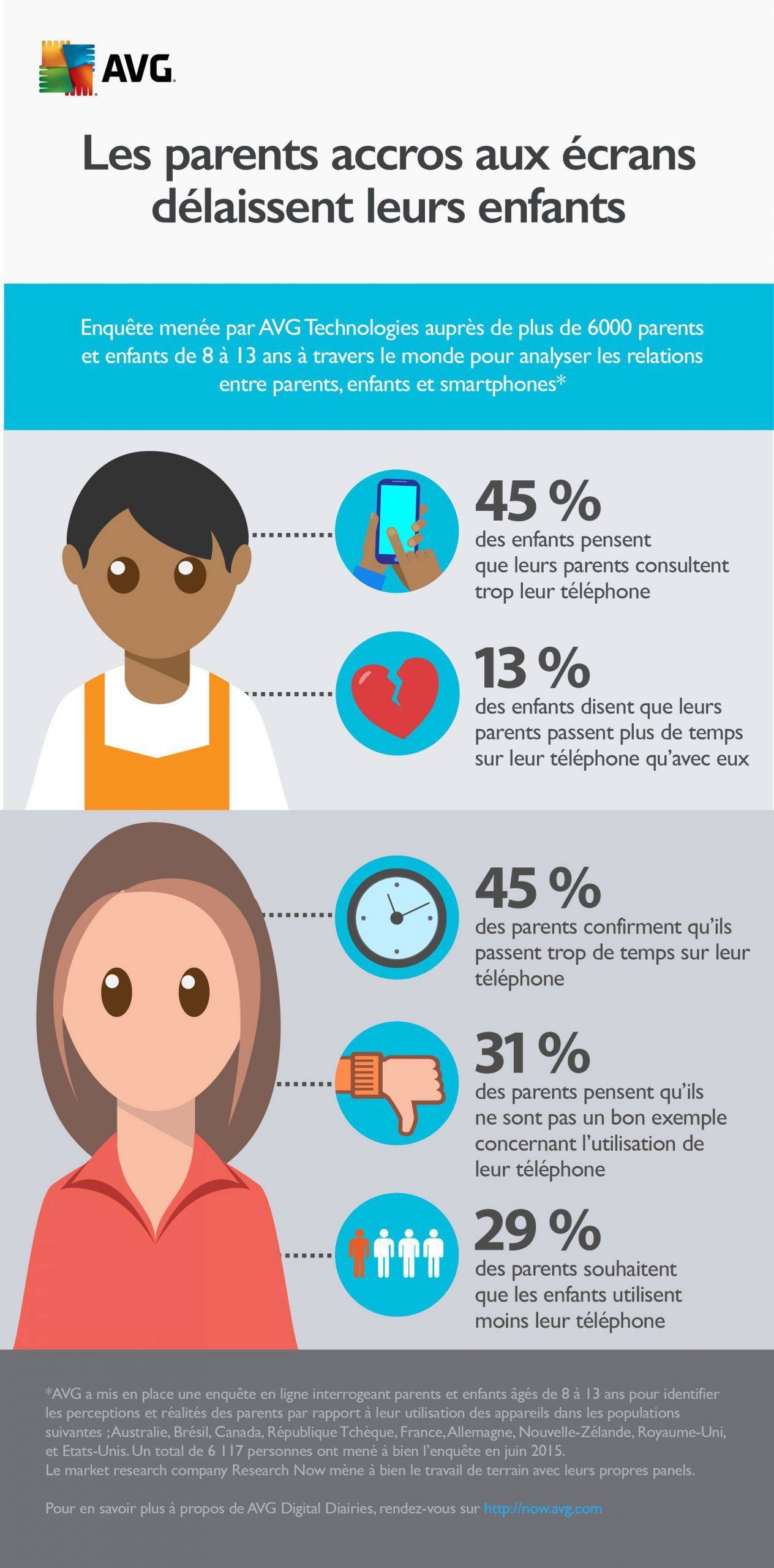 AVG

Les parents accros aux écrans délaissent leurs enfants

Enquête menée par AVG Technologies auprès de plus de 6000 parents et enfants de 8 à 13 ans à travers le monde pour analyser les relations entre parents, enfants et smartphones*

45 %
des enfants pensent que leurs parents consultent trop leur téléphone

13 %
des enfants disent que leurs parents passent plus de temps sur leur téléphone qu'avec eux

45 %
des parents confirment qu'ils passent trop de temps sur leur téléphone

31 %
des parents pensent qu'ils ne sont pas un bon exemple concernant l'utilisation de leur téléphone

29 %
des parents souhaitent que les enfants utilisent moins leur téléphone

*AVG a mis en place une enquête en ligne interrogeant parents et enfants âgés de 8 à 13 ans pour identifier les perceptions et réalités des parents par rapport à leur utilisation des appareils dans les populations suivantes ; Australie, Brésil, Canada, République Tchèque, France, Allemagne, Nouvelle-Zélande, Royaume-Uni, et Etats-Unis. Un total de 6 117 personnes ont mené à bien l'enquête en juin 2015.
Le market research company Research Now mène à bien le travail de terrain avec leurs propres panels.

Pour en savoir plus à propos de AVG Digital Diairies, rendez-vous sur http://now.avg.com