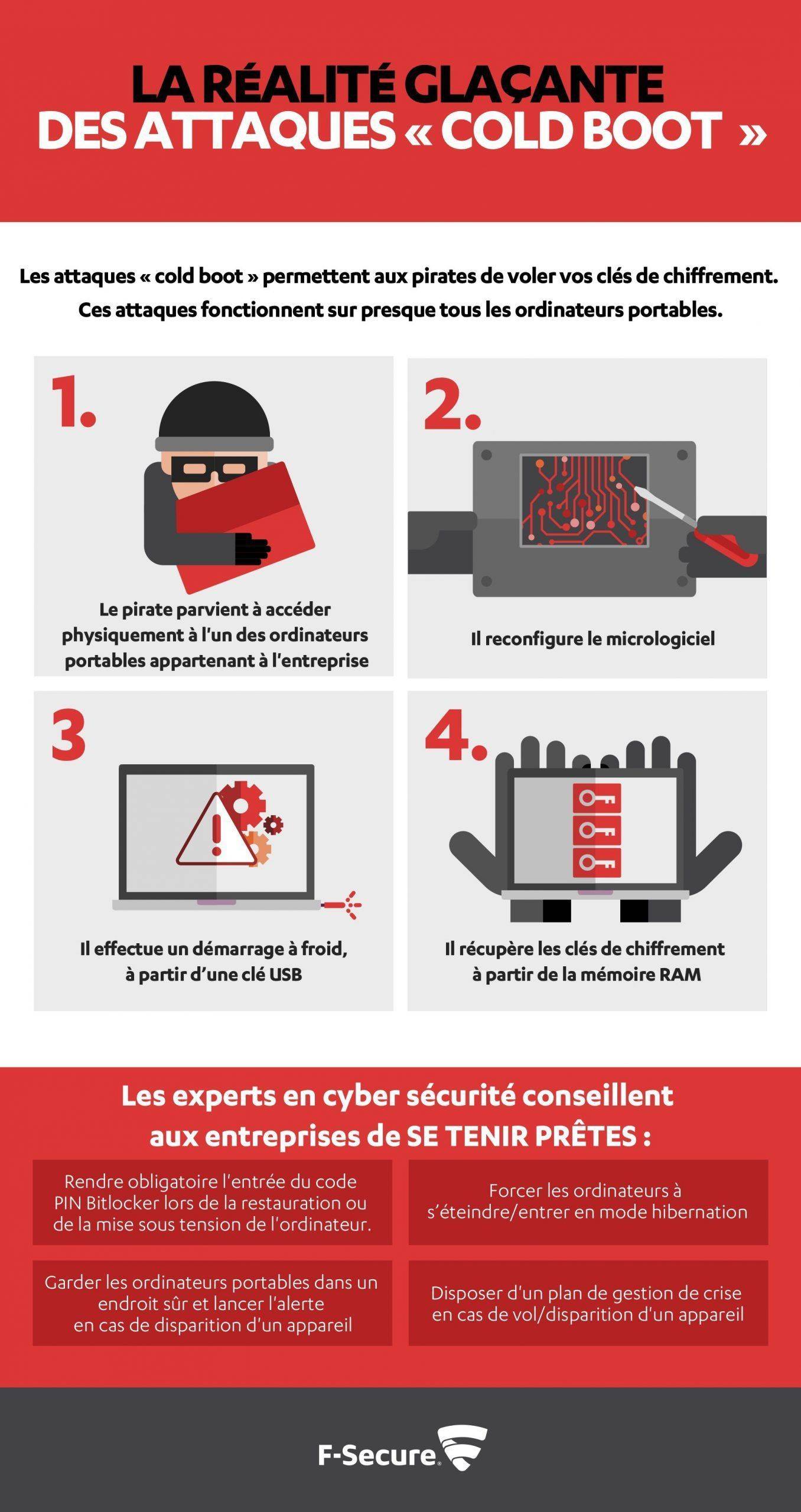 LA RÉALITÉ GLAÇANTE
DES ATTAQUES « COLD BOOT »

Les attaques « cold boot » permettent aux pirates de voler vos clés de chiffrement.
Ces attaques fonctionnent sur presque tous les ordinateurs portables.

1.

Le pirate parvient à accéder physiquement à l'un des ordinateurs portables appartenant à l'entreprise

2.

Il reconfigure le micrologiciel

3

Il effectue un démarrage à froid, à partir d'une clé USB

4.

Il récupère les clés de chiffrement à partir de la mémoire RAM

Les experts en cyber sécurité conseillent aux entreprises de SE TENIR PRÊTES :

Rendre obligatoire l'entrée du code PIN Bitlocker lors de la restauration ou de la mise sous tension de l'ordinateur.

Forcer les ordinateurs à s'éteindre/entrer en mode hibernation

Garder les ordinateurs portables dans un endroit sûr et lancer l'alerte en cas de disparition d'un appareil

Disposer d'un plan de gestion de crise en cas de vol/disparition d'un appareil

F-Secure